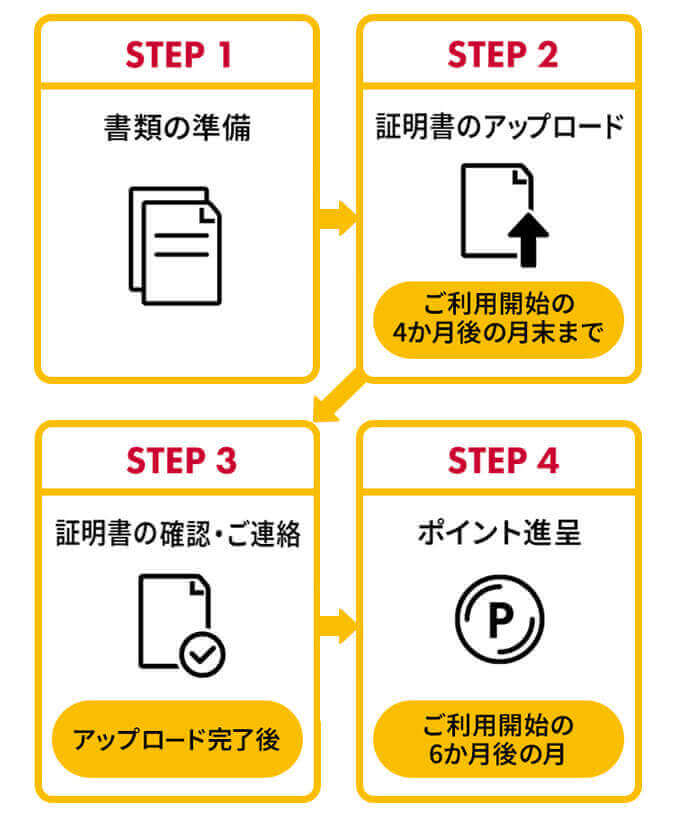 STEP 1

書類の準備

STEP 2

証明書のアップロード

ご利用開始の
4か月後の月末まで

STEP 3

証明書の確認・ご連絡

アップロード完了後

STEP 4

ポイント進呈

P

ご利用開始の
6か月後の月